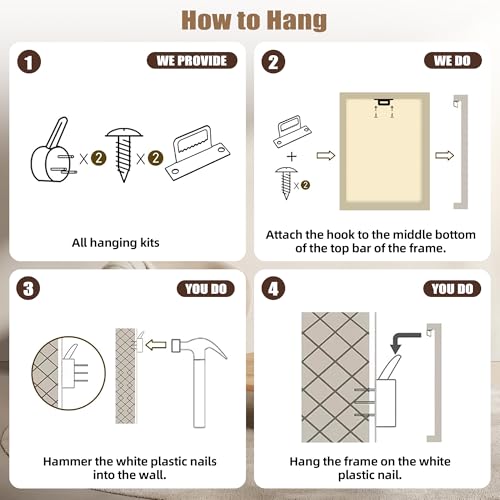 How to Hang

1
WE PROVIDE
X 2 X 2
All hanging kits

2
WE DO
+
X 2
Attach the hook to the middle bottom of the top bar of the frame.

3
YOU DO
Hammer the white plastic nails into the wall.

4
YOU DO
Hang the frame on the white plastic nail.