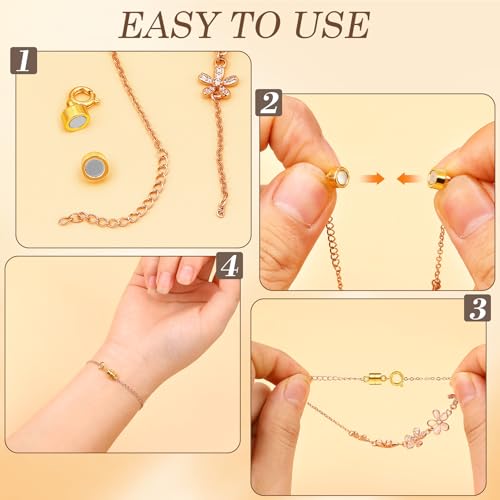 EASY TO USE

1

2

4

3