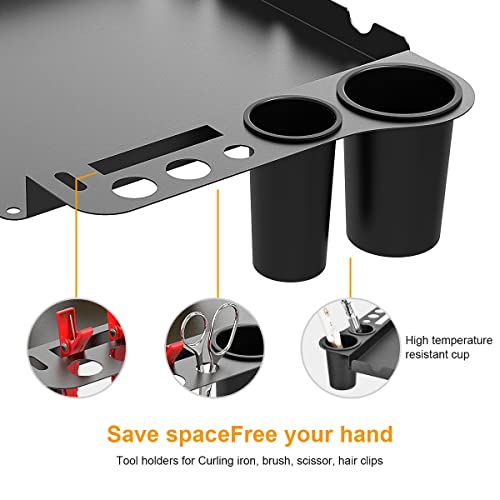 High temperature resistant cup

Save spaceFree your hand

Tool holders for Curling iron, brush, scissor, hair clips