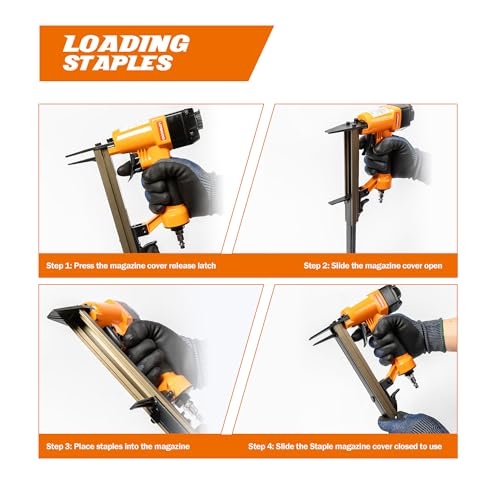 LOADING STAPLES

Step 1: Press the magazine cover release latch

Step 2: Slide the magazine cover open

Step 3: Place staples into the magazine

Step 4: Slide the Staple magazine cover closed to use