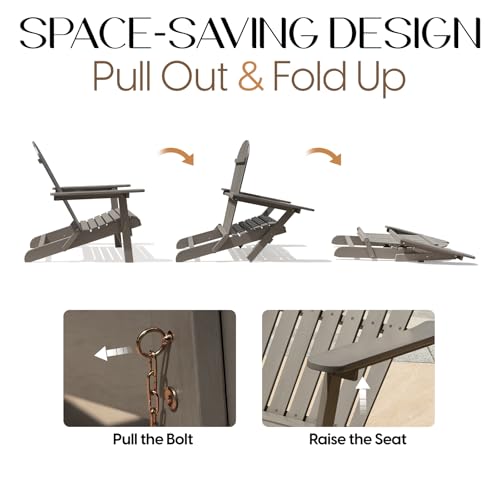 SPACE-SAVING DESIGN
Pull Out & Fold Up

Pull the Bolt

Raise the Seat