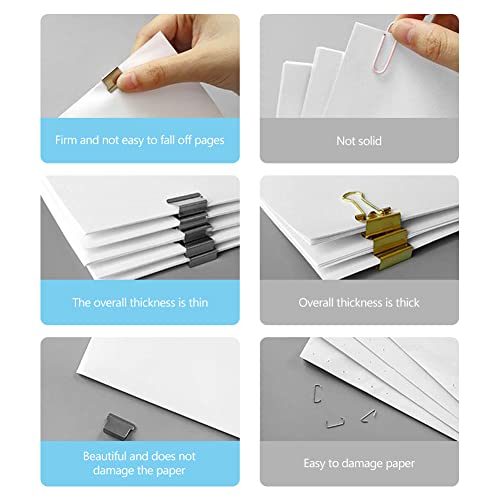 Firm and not easy to fall off pages

Not solid

The overall thickness is thin

Overall thickness is thick

Beautiful and does not damage the paper

Easy to damage paper