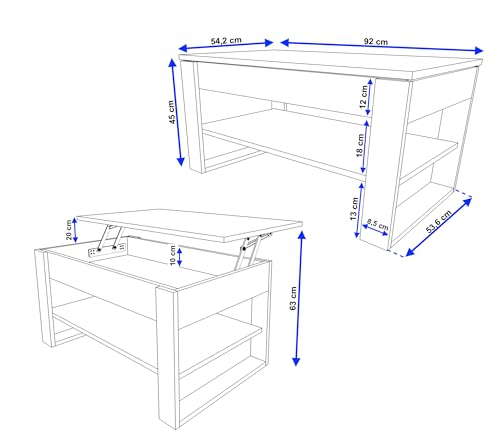 54,2 cm
92 cm
45 cm
12 cm
18 cm
13 cm
8,5 cm
53,6 cm
20 cm
10 cm
63 cm