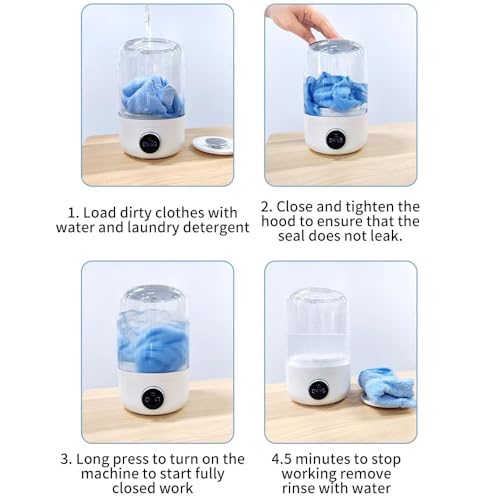 1. Load dirty clothes with water and laundry detergent

2. Close and tighten the hood to ensure that the seal does not leak.

3. Long press to turn on the machine to start fully closed work

4.5 minutes to stop working remove rinse with water