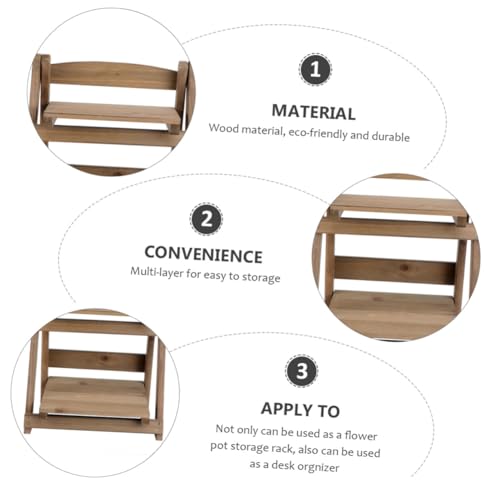 1

MATERIAL

Wood material, eco-friendly and durable

2

CONVENIENCE

Multi-layer for easy to storage

3

APPLY TO

Not only can be used as a flower pot storage rack, also can be used as a desk orgnizer