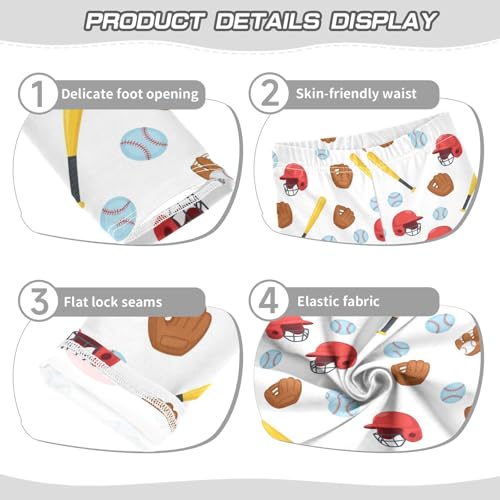 PRODUCT DETAILS DISPLAY

1 Delicate foot opening

2 Skin-friendly waist

3 Flat lock seams

4 Elastic fabric