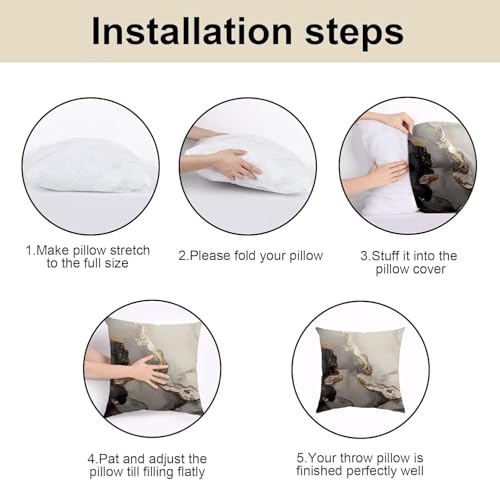 Installation steps

1.Make pillow stretch to the full size

2.Please fold your pillow

3.Stuff it into the pillow cover

4.Pat and adjust the pillow till filling flatly

5.Your throw pillow is finished perfectly well