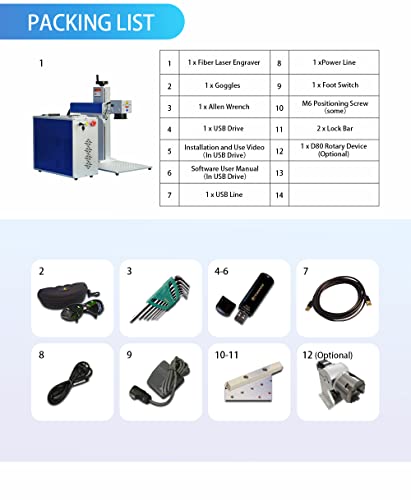 PACKING LIST

1

| 1 | 1 x Fiber Laser Engraver | 8 | 1 xPower Line |
|---|---|---|---|
| 2 | 1 x Goggles | 9 | 1 x Foot Switch |
| 3 | 1 x Allen Wrench | 10 | M6 Positioning Screw (some) |
| 4 | 1 x USB Drive | 11 | 2 x Lock Bar |
| 5 | Installation and Use Video (In USB Drive) | 12 | 1 x D80 Rotary Device (Optional) |
| 6 | Software User Manual (In USB Drive) | 13 | |
| 7 | 1 x USB Line | 14 | |

2

3

4-6

7

8

9

10-11

12 (Optional)