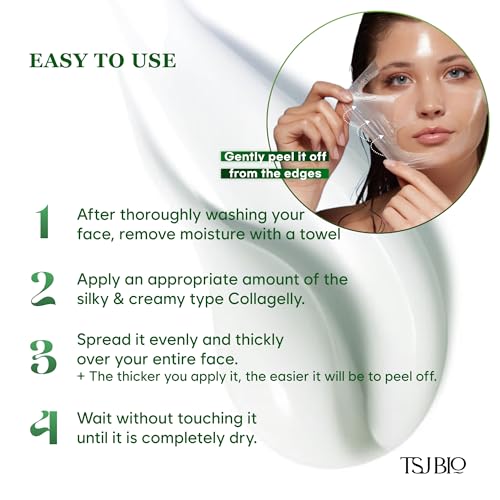 EASY TO USE

Gently peel it off from the edges

1 After thoroughly washing your face, remove moisture with a towel

2 Apply an appropriate amount of the silky & creamy type Collagelly.

3 Spread it evenly and thickly over your entire face.
+ The thicker you apply it, the easier it will be to peel off.

4 Wait without touching it until it is completely dry.

TSJ BIO