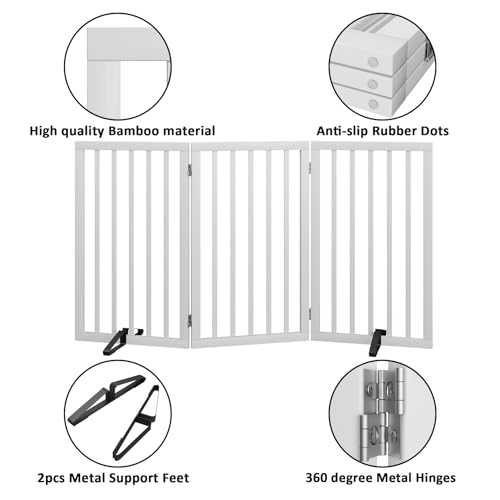 High quality Bamboo material

Anti-slip Rubber Dots

2pcs Metal Support Feet

360 degree Metal Hinges