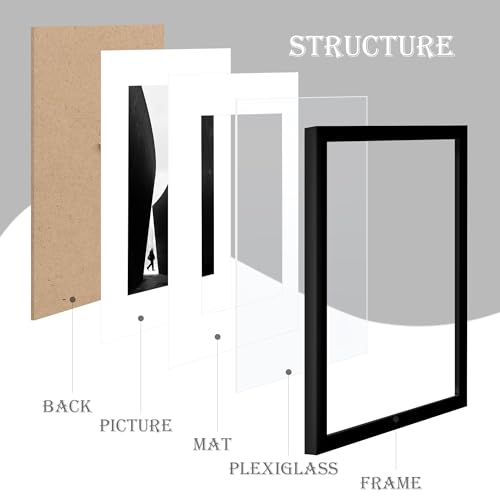 STRUCTURE

BACK

PICTURE

MAT

PLEXIGLASS

FRAME