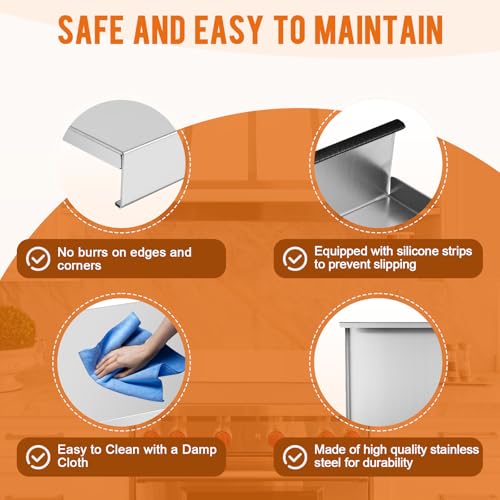 SAFE AND EASY TO MAINTAIN

No burrs on edges and corners

Equipped with silicone strips to prevent slipping

Easy to Clean with a Damp Cloth

Made of high quality stainless steel for durability