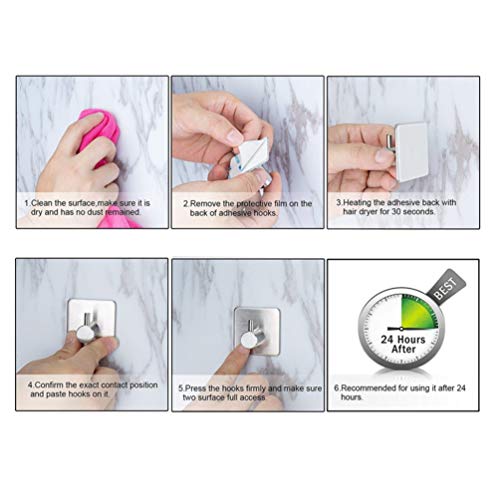 1.Clean the surface,make sure it is dry and has no dust remained.

2.Remove the protective film on the back of adhesive hooks.

3.Heating the adhesive back with hair dryer for 30 seconds.

4.Confirm the exact contact position and paste hooks on it.

5.Press the hooks firmly and make sure two surface full access.

BEST

24 Hours After

6.Recommended for using it after 24 hours.