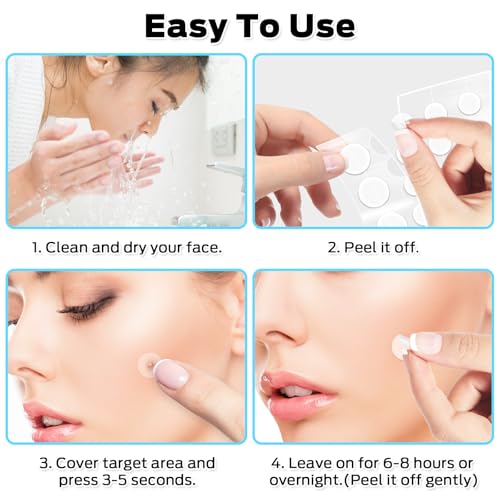 Easy To Use

1. Clean and dry your face.

2. Peel it off.

3. Cover target area and press 3-5 seconds.

4. Leave on for 6-8 hours or overnight.(Peel it off gently)