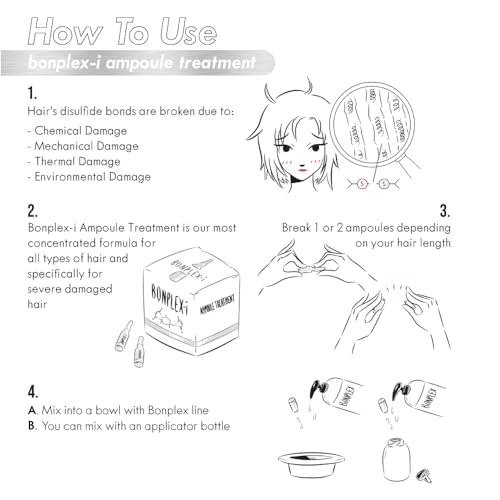 How To Use

bonplex-i ampoule treatment

1.
Hair's disulfide bonds are broken due to:

- Chemical Damage
- Mechanical Damage
- Thermal Damage
- Environmental Damage

S S

2.
Bonplex-i Ampoule Treatment is our most concentrated formula for all types of hair and specifically for severe damaged hair

BONPLEX-i
BONPLEX-i
AMPOULE TREATMENT

3.
Break 1 or 2 ampoules depending on your hair length

4.
A. Mix into a bowl with Bonplex line
B. You can mix with an applicator bottle

BONPLEX
BONPLEX