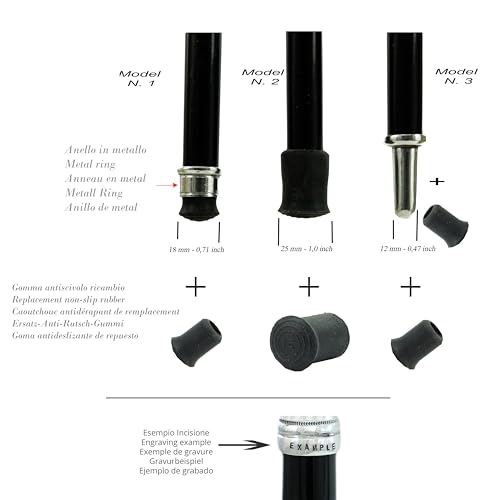 Model
N. 1

Model
N. 2

Model
N. 3

Anello in metallo
Metal ring
Anneau en metal
Metall Ring
Anillo de metal

+

18 mm - 0,71 inch

25 mm - 1,0 inch

12 mm - 0,47 inch

Gomma antiscivolo ricambio
Replacement non-slip rubber
Caoutchouc antidérapant de remplacement
Ersatz-Anti-Rutsch-Gummi
Goma antideslizante de repuesto

+

+

+

Esempio Incisione
Engraving example
Exemple de gravure
Gravurbeispiel
Ejemplo de grabado

EXAMPLE