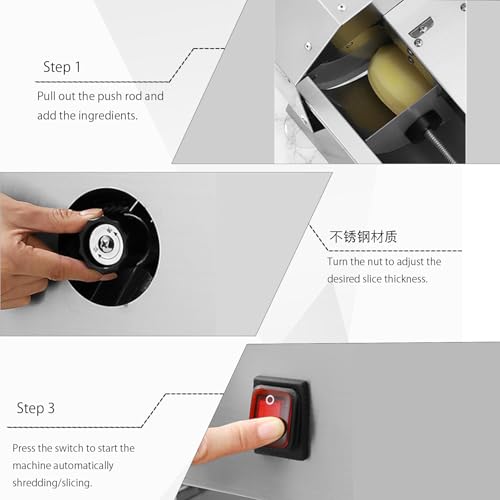 Step 1

Pull out the push rod and add the ingredients.

不锈钢材质

Turn the nut to adjust the desired slice thickness.

Step 3

Press the switch to start the machine automatically shredding/slicing.