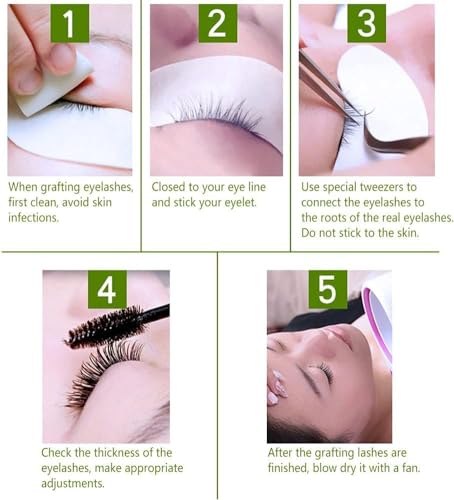 1

When grafting eyelashes, first clean, avoid skin infections.

2

Closed to your eye line and stick your eyelet.

3

Use special tweezers to connect the eyelashes to the roots of the real eyelashes. Do not stick to the skin.

4

Check the thickness of the eyelashes, make appropriate adjustments.

5

After the grafting lashes are finished, blow dry it with a fan.