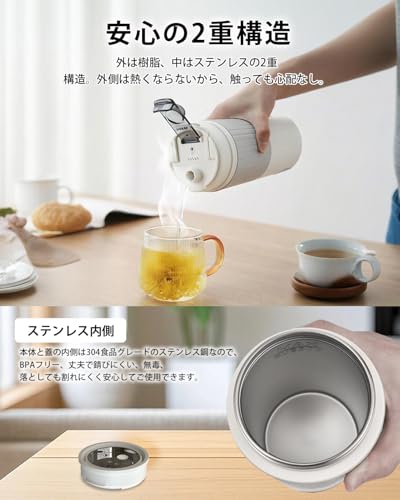 安心の2重構造

外は樹脂、中はステンレスの2重構造。外側は熱くならないから、触っても心配なし。

ステンレス内側

本体と蓋の内側は304食品グレードのステンレス鋼なので、BPAフリー、丈夫で錆びにくい、無毒、落としても割れにくく安心してご使用できます。