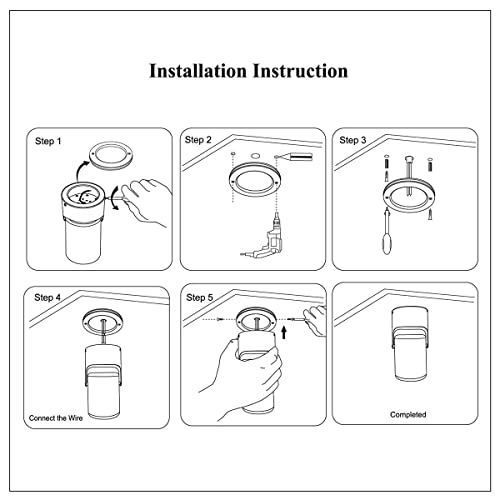 Installation Instruction

Step 1

Step 2

Step 3

Step 4

Connect the Wire

Step 5

Completed