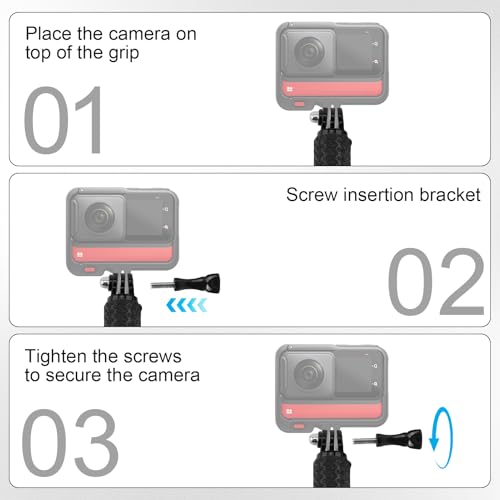 Place the camera on top of the grip

01

Screw insertion bracket

02

Tighten the screws to secure the camera

03