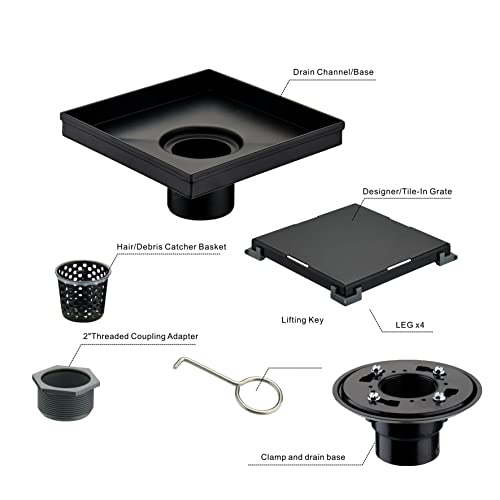 Drain Channel/Base

Designer/Tile-In Grate

Hair/Debris Catcher Basket

Lifting Key

LEG x4

2"Threaded Coupling Adapter

Clamp and drain base