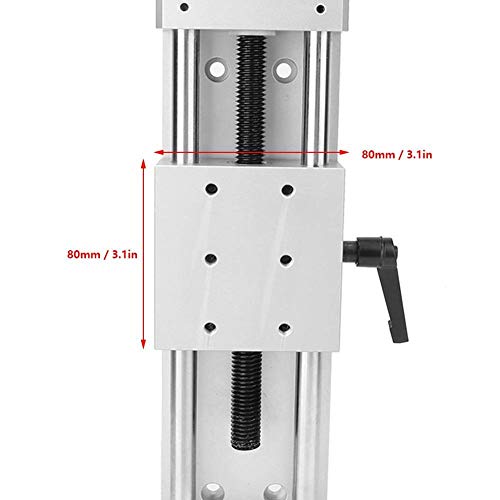 80mm / 3.1in

80mm / 3.1in