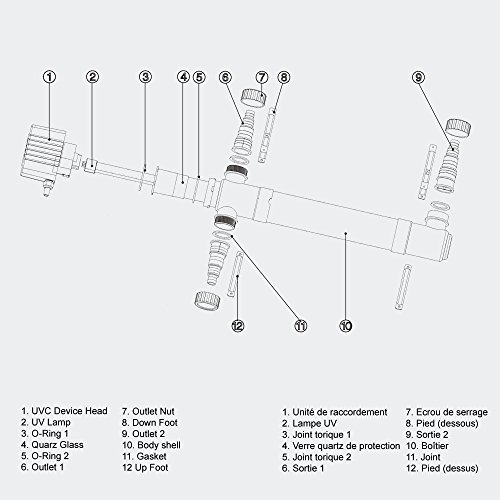 1
2
3
4
5
6
7
8
9
12
11
10

1. UVC Device Head
2. UV Lamp
3. O-Ring 1
4. Quarz Glass
5. O-Ring 2
6. Outlet 1

7. Outlet Nut
8. Down Foot
9. Outlet 2
10. Body shell
11. Gasket
12 Up Foot

1. Unité de raccordement
2. Lampe UV
3. Joint torique 1
4. Verre quartz de protection
5. Joint torique 2
6. Sortie 1

7. Ecrou de serrage
8. Pied (dessous)
9. Sortie 2
10. Boîtier
11. Joint
12. Pied (dessus)