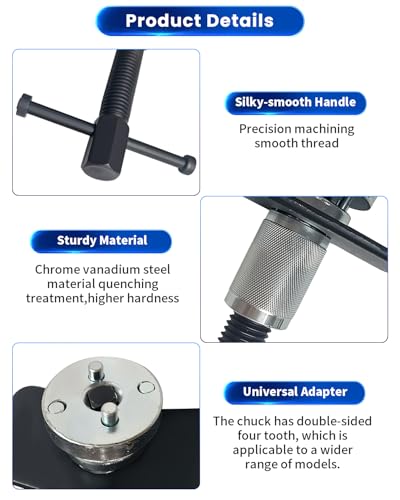 Product Details

Silky-smooth Handle

Precision machining smooth thread

Sturdy Material

Chrome vanadium steel material quenching treatment,higher hardness

Universal Adapter

The chuck has double-sided four tooth, which is applicable to a wider range of models.