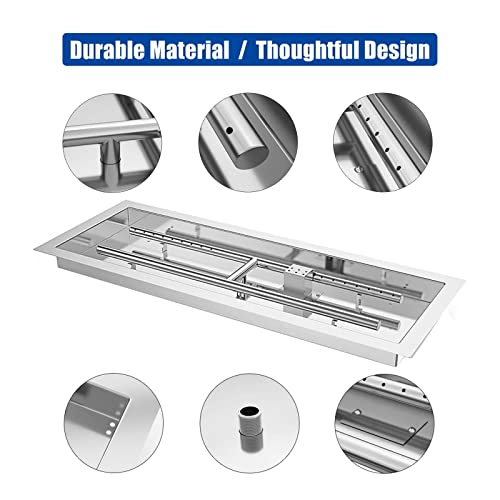 Durable Material / Thoughtful Design