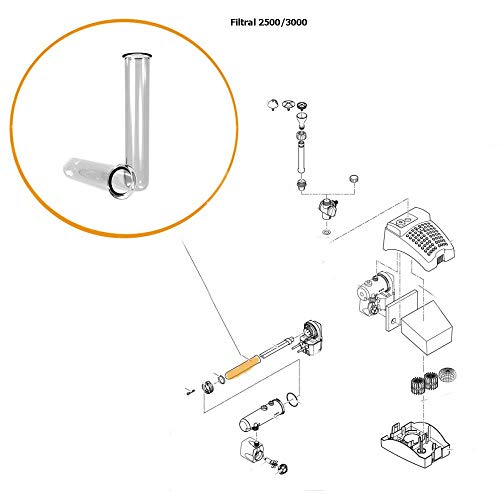 Filtral 2500/3000