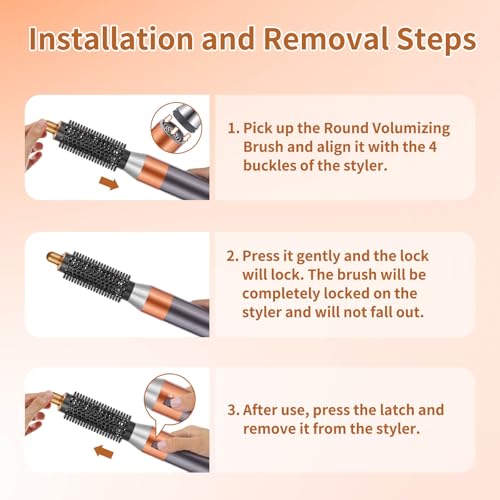 Installation and Removal Steps

1. Pick up the Round Volumizing Brush and align it with the 4 buckles of the styler.

2. Press it gently and the lock will lock. The brush will be completely locked on the styler and will not fall out.

3. After use, press the latch and remove it from the styler.