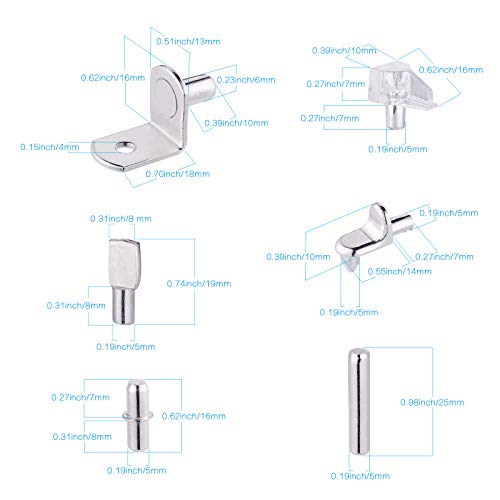 0.51inch/13mm
0.62inch/16mm
0.23inch/6mm
0.39inch/10mm
0.15inch/4mm
0.70inch/18mm

0.39inch/10mm
0.62inch/16mm
0.27inch/7mm
0.27inch/7mm
0.19inch/5mm

0.31inch/8 mm
0.74inch/19mm
0.31inch/8mm
0.19inch/5mm

0.19inch/5mm
0.39inch/10mm
0.27inch/7mm
0.55inch/14mm
0.19inch/5mm

0.27inch/7mm
0.62inch/16mm
0.31inch/8mm
0.19inch/5mm

0.98inch/25mm
0.19inch/5mm