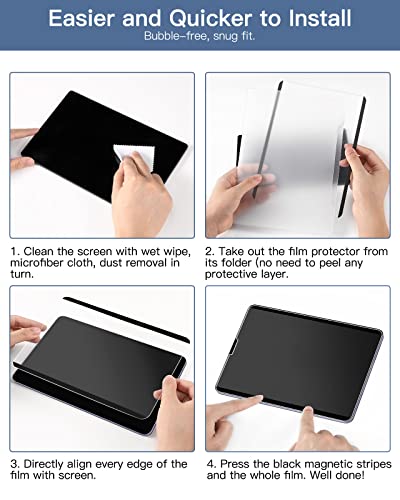 Easier and Quicker to Install

Bubble-free, snug fit.

1. Clean the screen with wet wipe, microfiber cloth, dust removal in turn.

2. Take out the film protector from its folder (no need to peel any protective layer.

3. Directly align every edge of the film with screen.

4. Press the black magnetic stripes and the whole film. Well done!