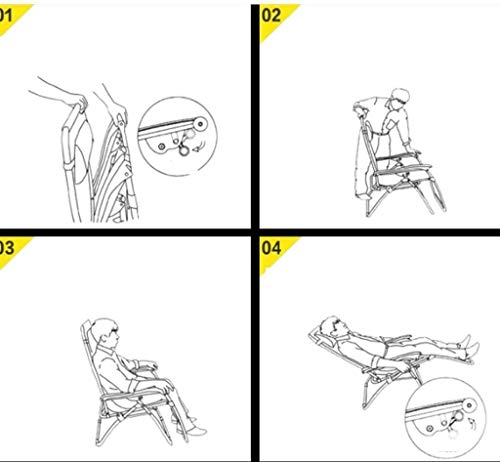 01
02
03
04