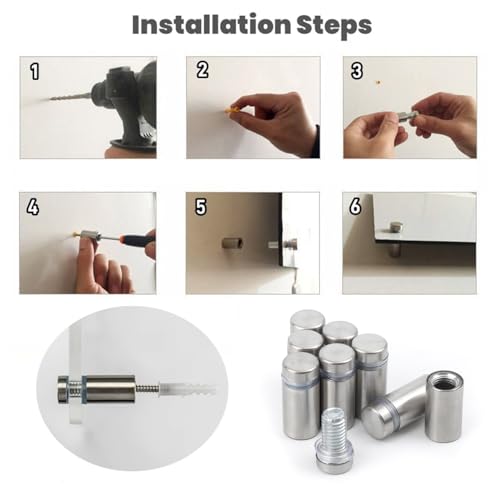 Installation Steps

1

2

3

4

5

6