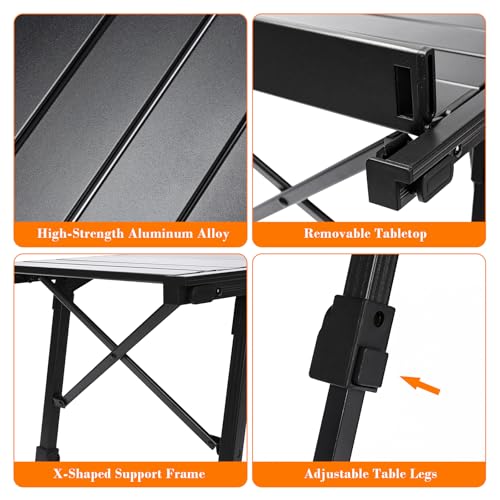 High-Strength Aluminum Alloy

Removable Tabletop

X-Shaped Support Frame

Adjustable Table Legs