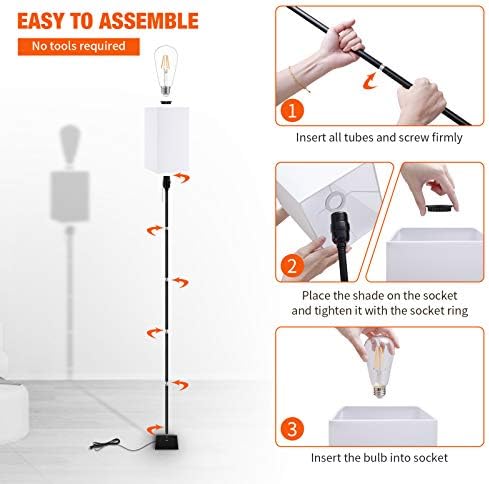 EASY TO ASSEMBLE

No tools required

1

Insert all tubes and screw firmly

2

Place the shade on the socket and tighten it with the socket ring

3

Insert the bulb into socket