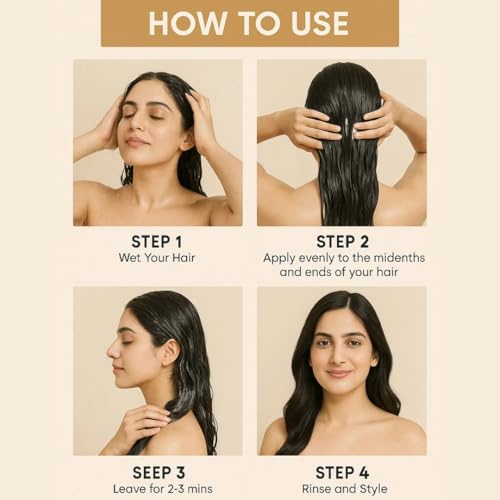 HOW TO USE

STEP 1
Wet Your Hair

STEP 2
Apply evenly to the midenths and ends of your hair

SEEP 3
Leave for 2-3 mins

STEP 4
Rinse and Style