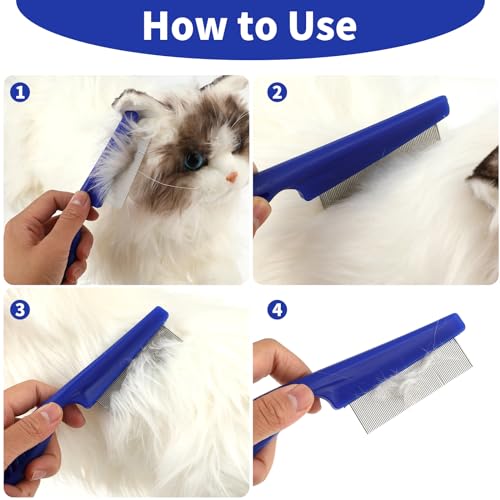 How to Use

1

2

3

4