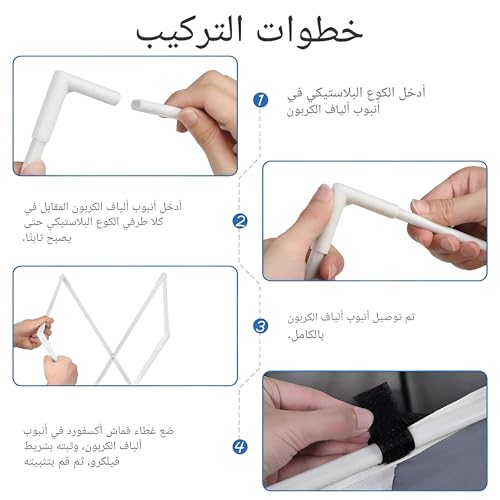 خطوات التركيب

1

أدخل الكوع البلاستيكي في أنبوب ألياف الكربون

2

أدخل أنبوب ألياف الكربون المقابل في كلا طرفي الكوع البلاستيكي حتى يصبح ثابتًا.

3

تم توصيل أنبوب ألياف الكربون بالكامل.

4

ضع غطاء قماش أكسفورد في أنبوب ألياف الكربون، وثبته بشريط فيلكرو، ثم قم بتثبيته