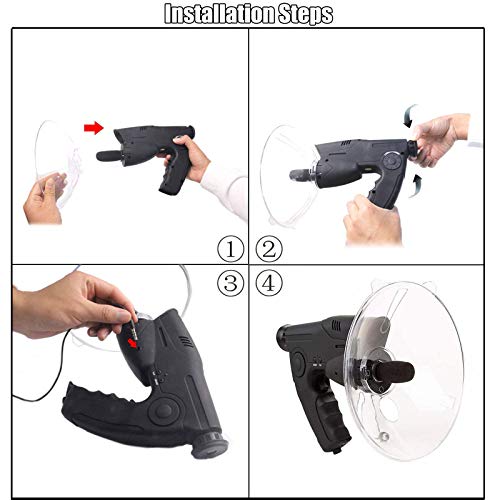 Installation Steps

①

②

③

④