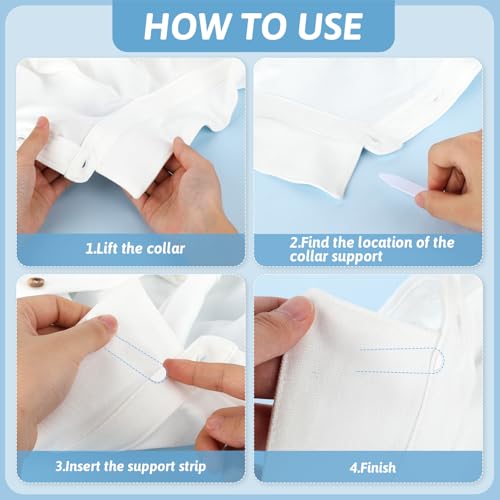 HOW TO USE

1.Lift the collar

2.Find the location of the collar support

3.Insert the support strip

4.Finish