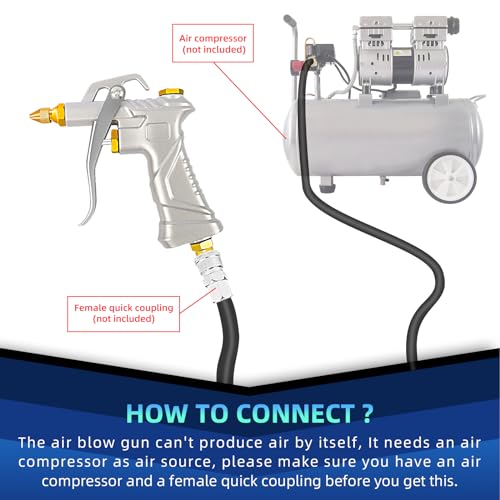 Air compressor
(not included)

Female quick coupling
(not included)

HOW TO CONNECT ?

The air blow gun can't produce air by itself, It needs an air compressor as air source, please make sure you have an air compressor and a female quick coupling before you get this.