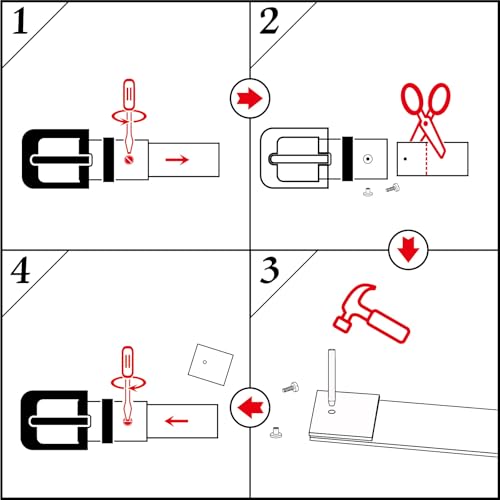 1

2

4

3