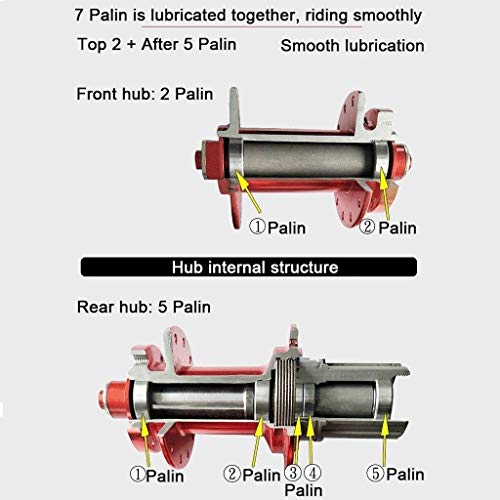 7 Palin is lubricated together, riding smoothly

Top 2 + After 5 Palin

Smooth lubrication

Front hub: 2 Palin

①Palin

②Palin

Hub internal structure

Rear hub: 5 Palin

①Palin

②Palin

③④ Palin

⑤Palin