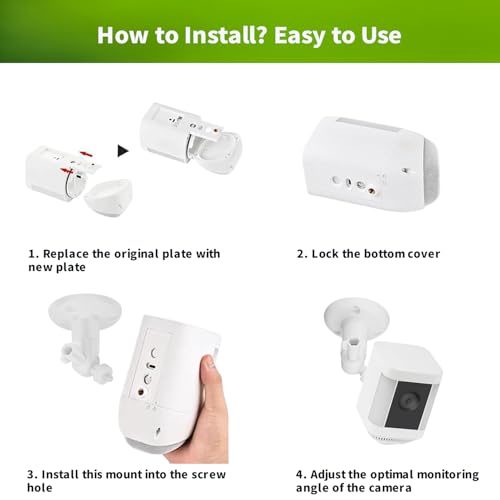 How to Install? Easy to Use

1. Replace the original plate with new plate

2. Lock the bottom cover

3. Install this mount into the screw hole

4. Adjust the optimal monitoring angle of the camera