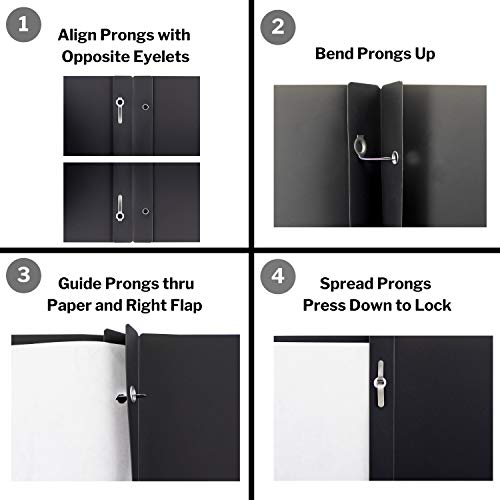 1
Align Prongs with Opposite Eyelets

2
Bend Prongs Up

3
Guide Prongs thru Paper and Right Flap

4
Spread Prongs Press Down to Lock