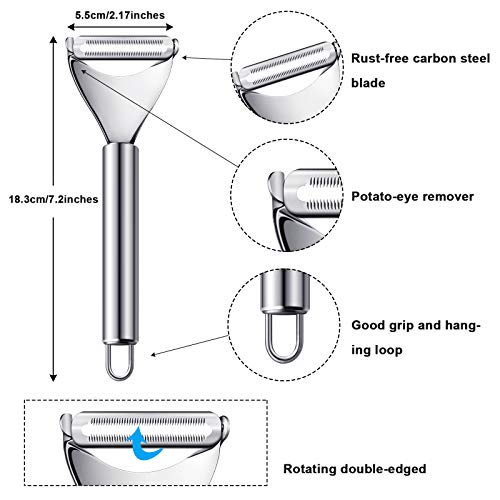 5.5cm/2.17inches

18.3cm/7.2inches

Rust-free carbon steel blade

Potato-eye remover

Good grip and hanging loop

Rotating double-edged