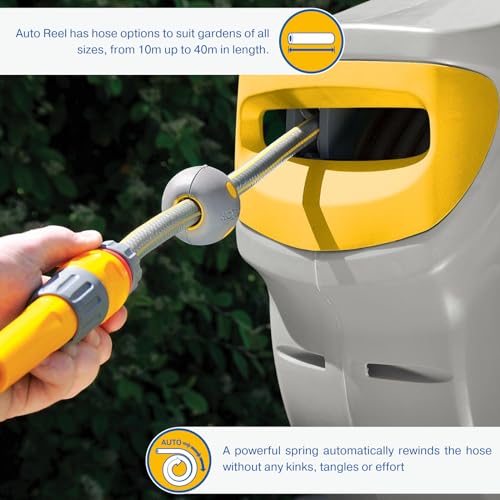 Auto Reel has hose options to suit gardens of all sizes, from 10m up to 40m in length.

AUTO

A powerful spring automatically rewinds the hose without any kinks, tangles or effort